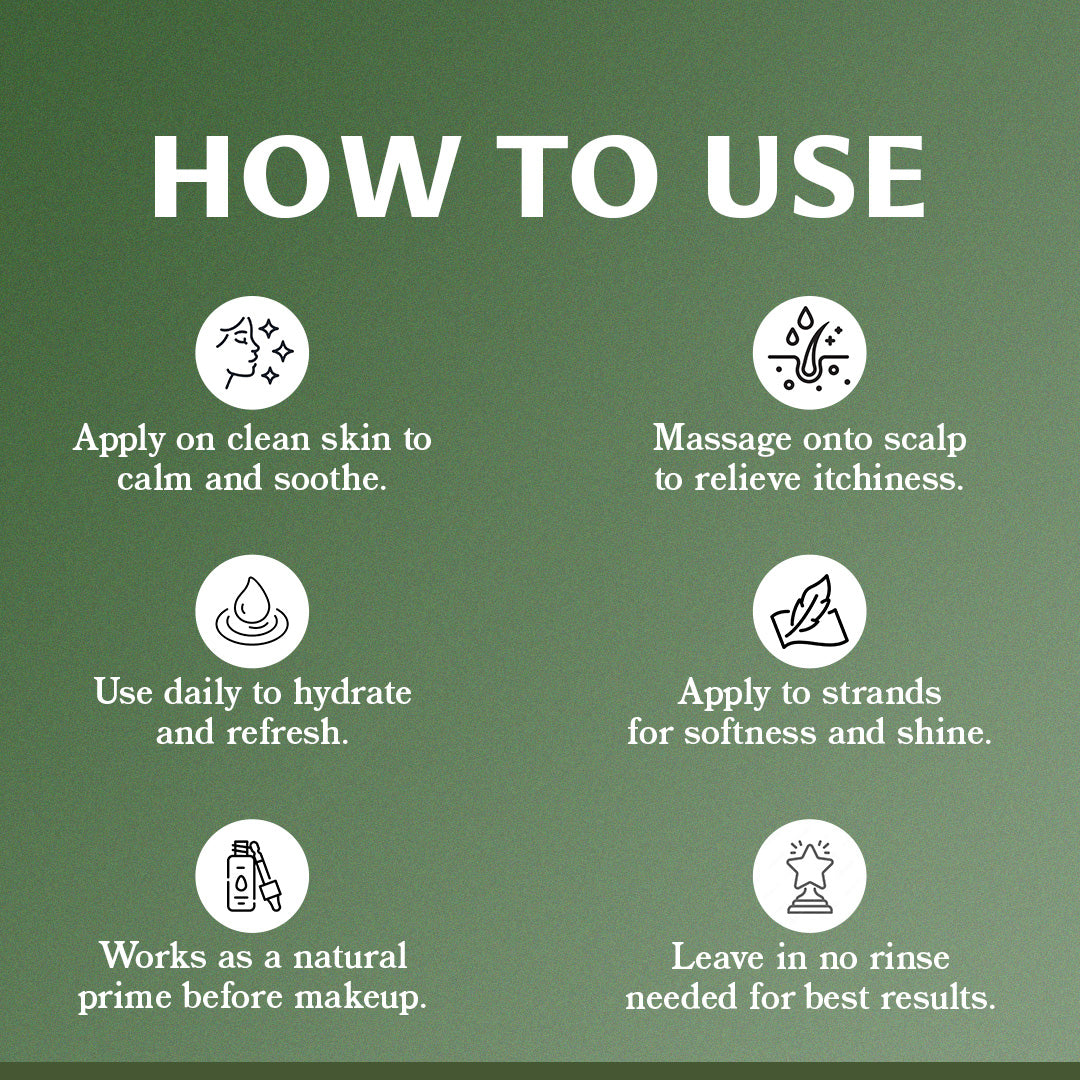 HOW TO USE

Apply on clean skin to calm and soothe.

Use daily to hydrate and refresh.

Works as a natural prime before makeup.

Massage onto scalp to relieve itchiness.

Apply to strands for softness and shine.

Leave in no rinse needed for best results.